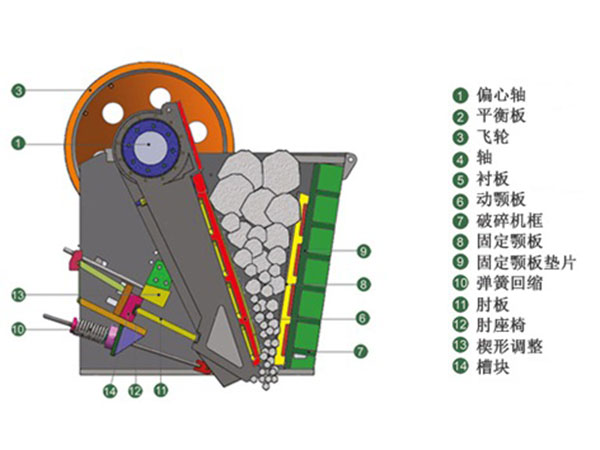 3
1
13
10
14
12
11
9
8
6
7

1 偏心轴
2 平衡板
3 飞轮
4 轴
5 衬板
6 动颚板
7 破碎机框
8 固定颚板
9 固定颚板垫片
10 弹簧回缩
11 肘板
12 肘座椅
13 楔形调整
14 槽块